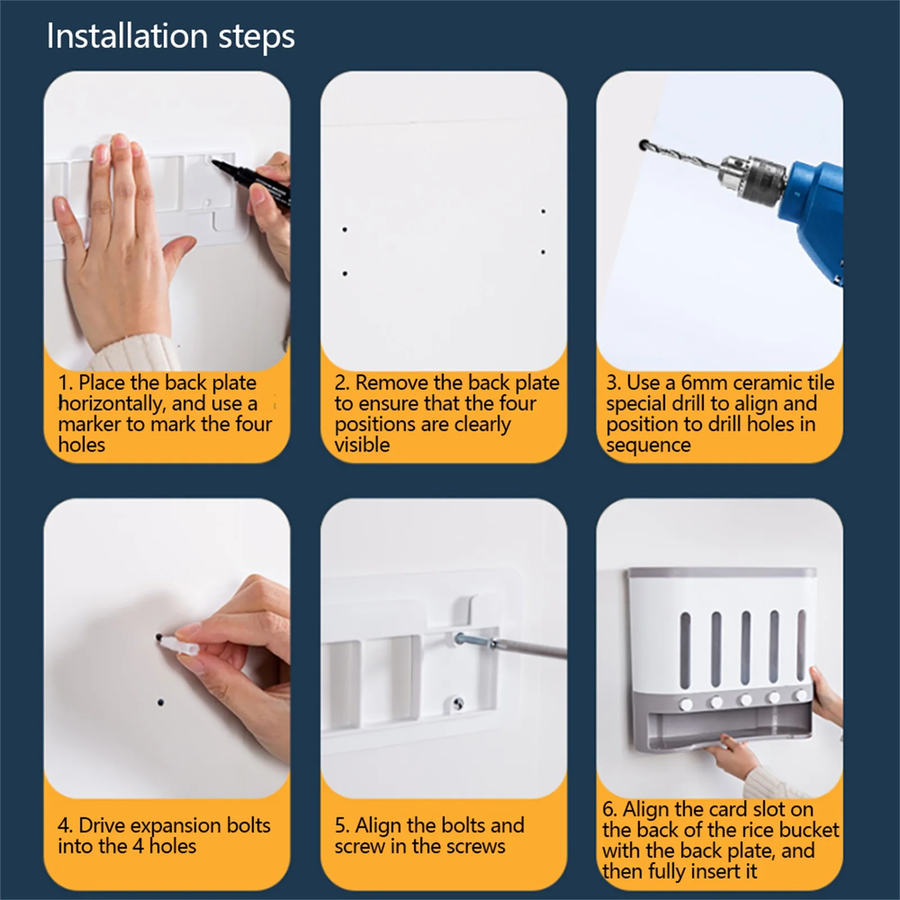 Installation steps

1. Place the back plate horizontally, and use a marker to mark the four holes

2. Remove the back plate to ensure that the four positions are clearly visible

3. Use a 6mm ceramic tile special drill to align and position to drill holes in sequence

4. Drive expansion bolts into the 4 holes

5. Align the bolts and screw in the screws

6. Align the card slot on the back of the rice bucket with the back plate, and then fully insert it